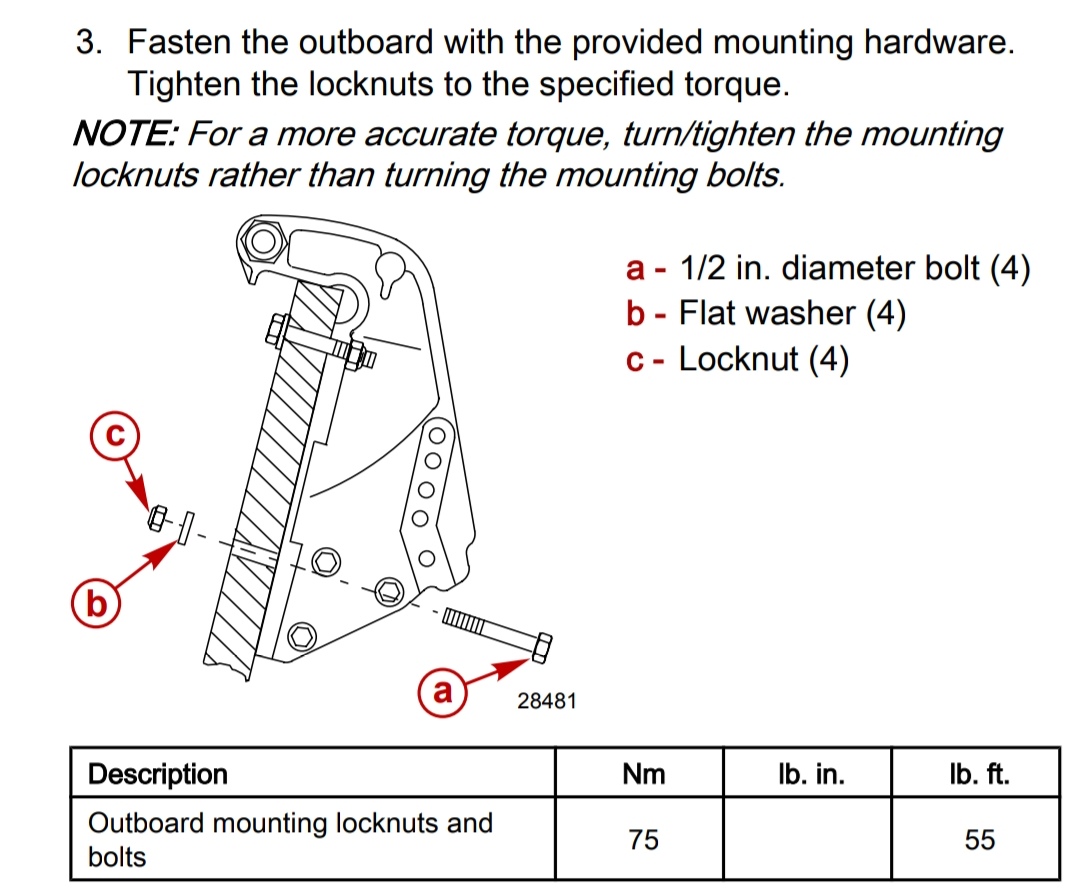 3. Fasten the outboard with the provided mounting hardware. Tighten the locknuts to the specified torque.

NOTE: For a more accurate torque, turn/tighten the mounting locknuts rather than turning the mounting bolts.

c

b

a

28481

a - 1/2 in. diameter bolt (4)
b - Flat washer (4)
c - Locknut (4)

| Description | Nm | lb. in. | lb. ft. |
|---|---|---|---|
| Outboard mounting locknuts and bolts | 75 | | 55 |