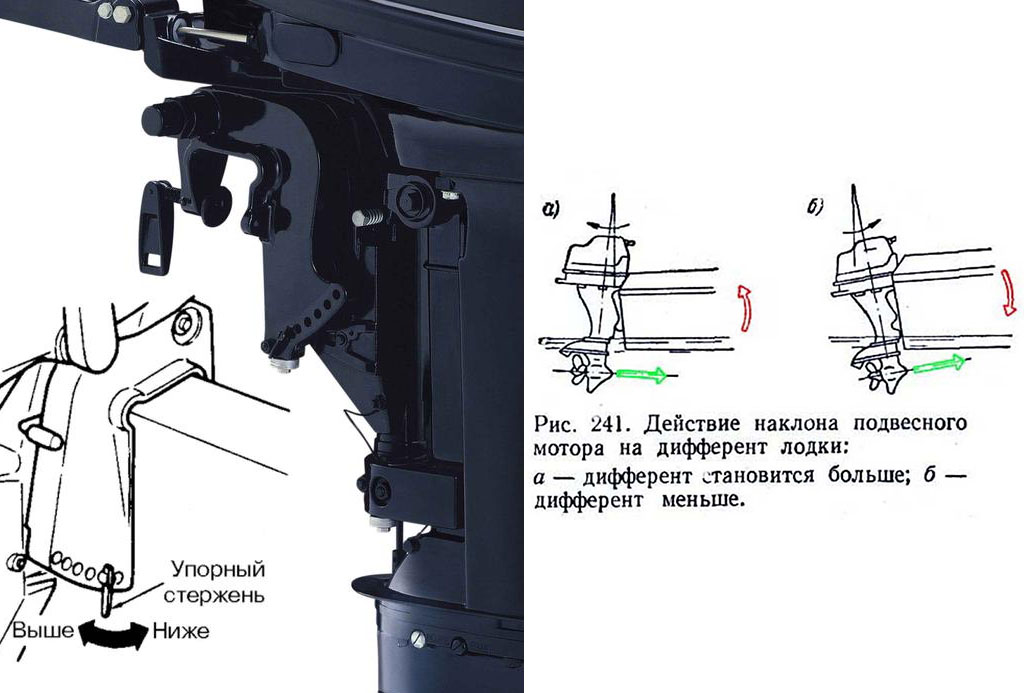 Упорный стержень

Выше

Ниже

а)

б)

Рис. 241. Действие наклона подвесного мотора на дифферент лодки:
а — дифферент становится больше; б — дифферент меньше.