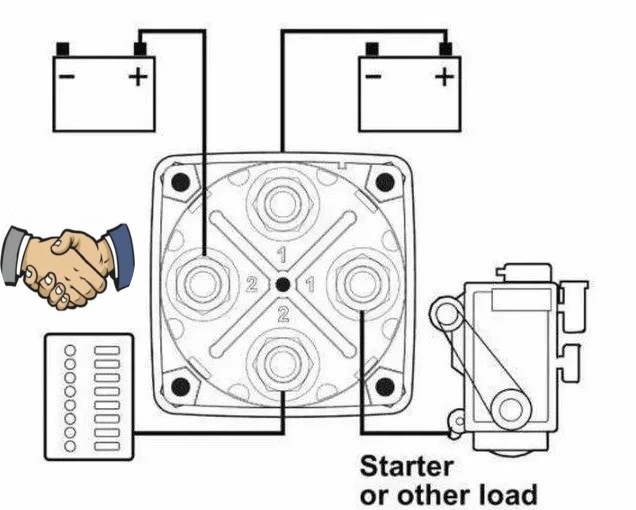 − +

− +

1

2

1

2

Starter or other load