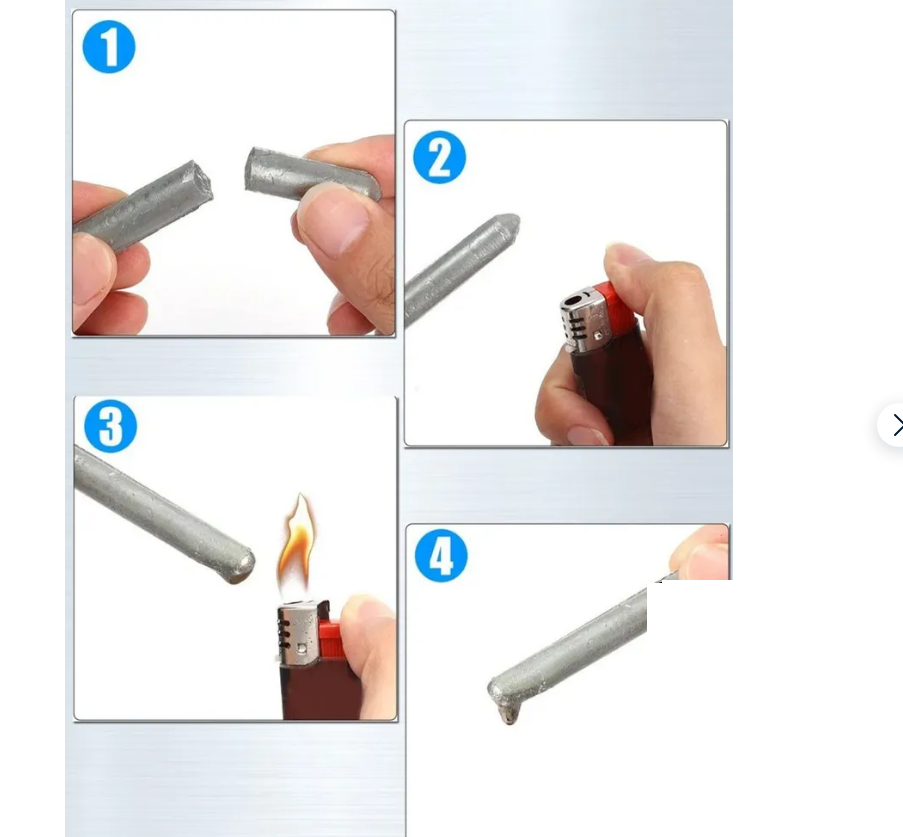 1
2
3
4