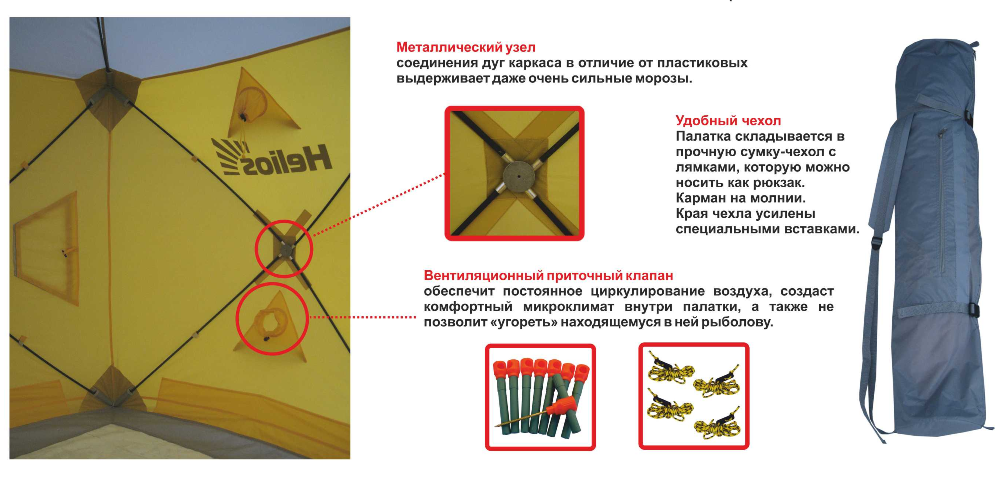 Helios

Металлический узел
соединения дуг каркаса в отличие от пластиковых выдерживает даже очень сильные морозы.

Удобный чехол
Палатка складывается в прочную сумку-чехол с лямками, которую можно носить как рюкзак.
Карман на молнии.
Края чехла усилены специальными вставками.

Вентиляционный приточный клапан
обеспечит постоянное циркулирование воздуха, создаст комфортный микроклимат внутри палатки, а также не позволит «угореть» находящемуся в ней рыболову.