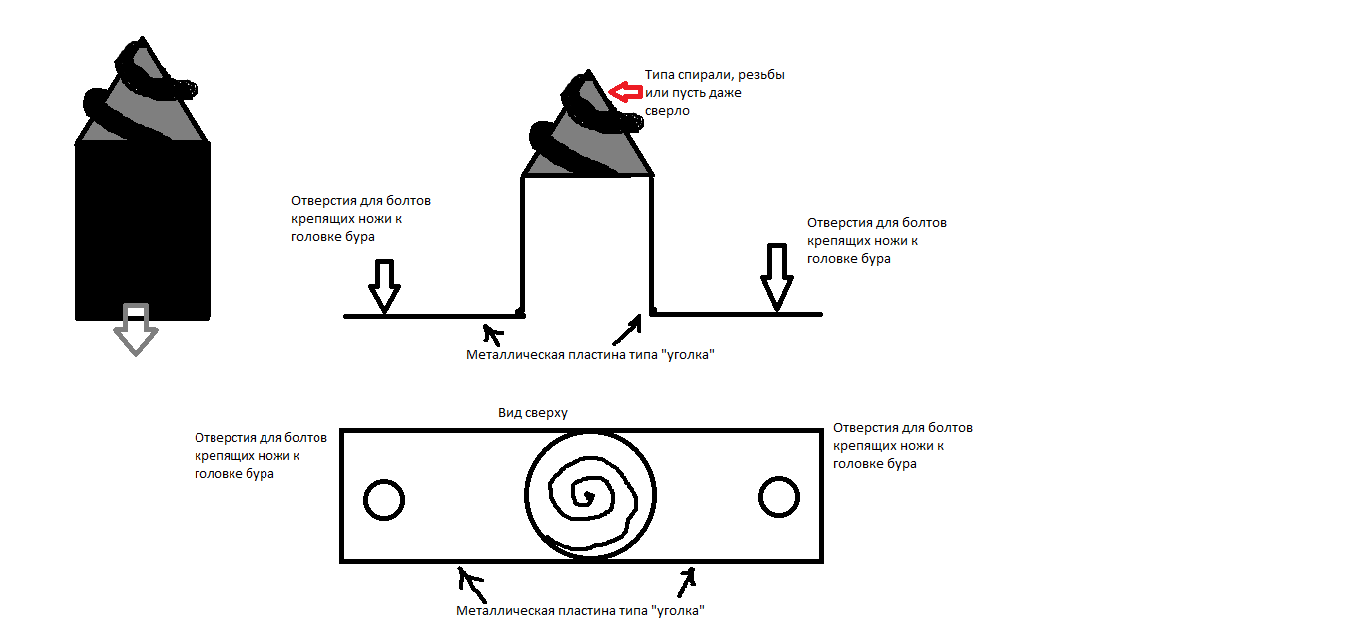 Типа спирали, резьбы или пусть даже сверло

Отверстия для болтов крепящих ножи к головке бура

Отверстия для болтов крепящих ножи к головке бура

Металлическая пластина типа "уголка"

Вид сверху

Отверстия для болтов крепящих ножи к головке бура

Отверстия для болтов крепящих ножи к головке бура

Металлическая пластина типа "уголка"